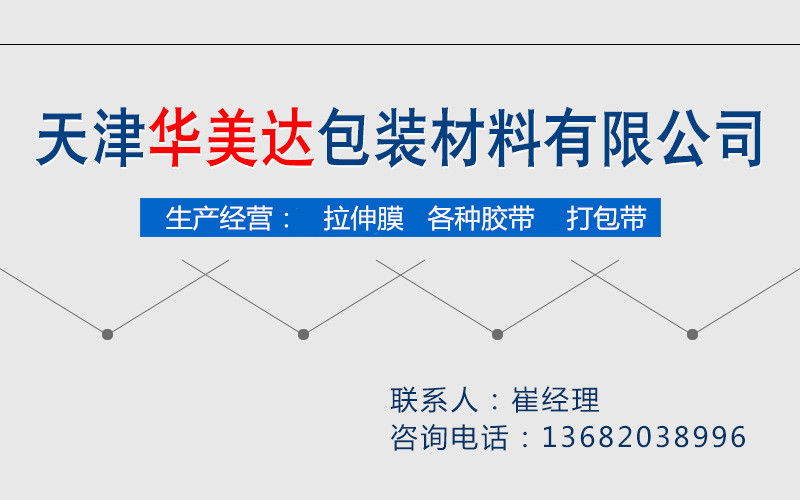 天津华美达包装材料有限公司

生产经营： 拉伸膜 各种胶带 打包带

联系人：崔经理
咨询电话：13682038996