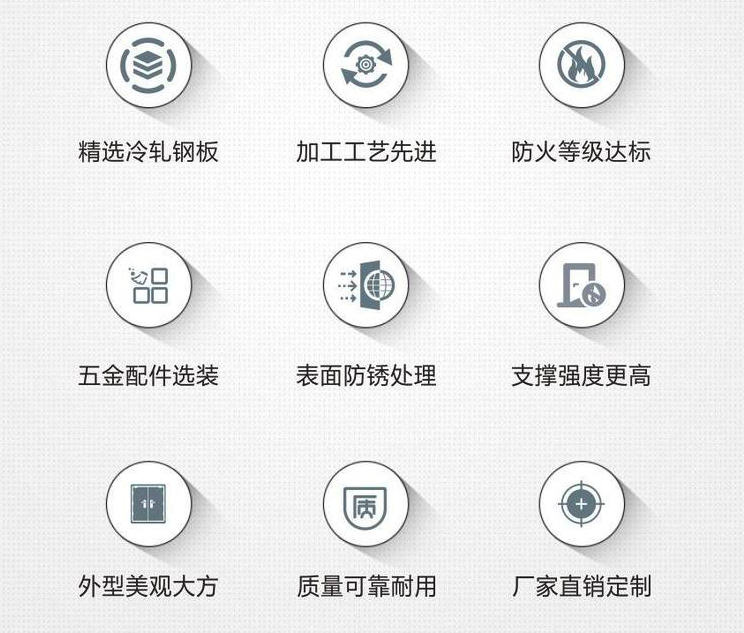 精选冷轧钢板

加工工艺先进

防火等级达标

五金配件选装

表面防锈处理

支撑强度更高

外型美观大方

质量可靠耐用

厂家直销定制