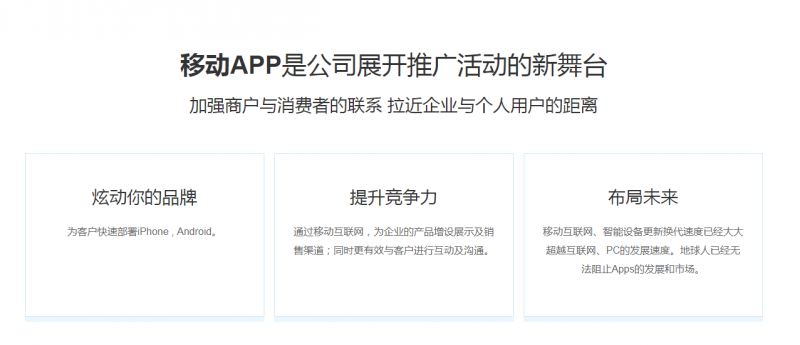 移动APP是公司展开推广活动的新舞台

加强商户与消费者的联系 拉近企业与个人用户的距离

炫动你的品牌

为客户快速部署iPhone , Android。

提升竞争力

通过移动互联网，为企业的产品增设展示及销售渠道；同时更有效与客户进行互动及沟通。

布局未来

移动互联网、智能设备更新换代速度已经大大超越互联网、PC的发展速度。地球人已经无法阻止Apps的发展和市场。